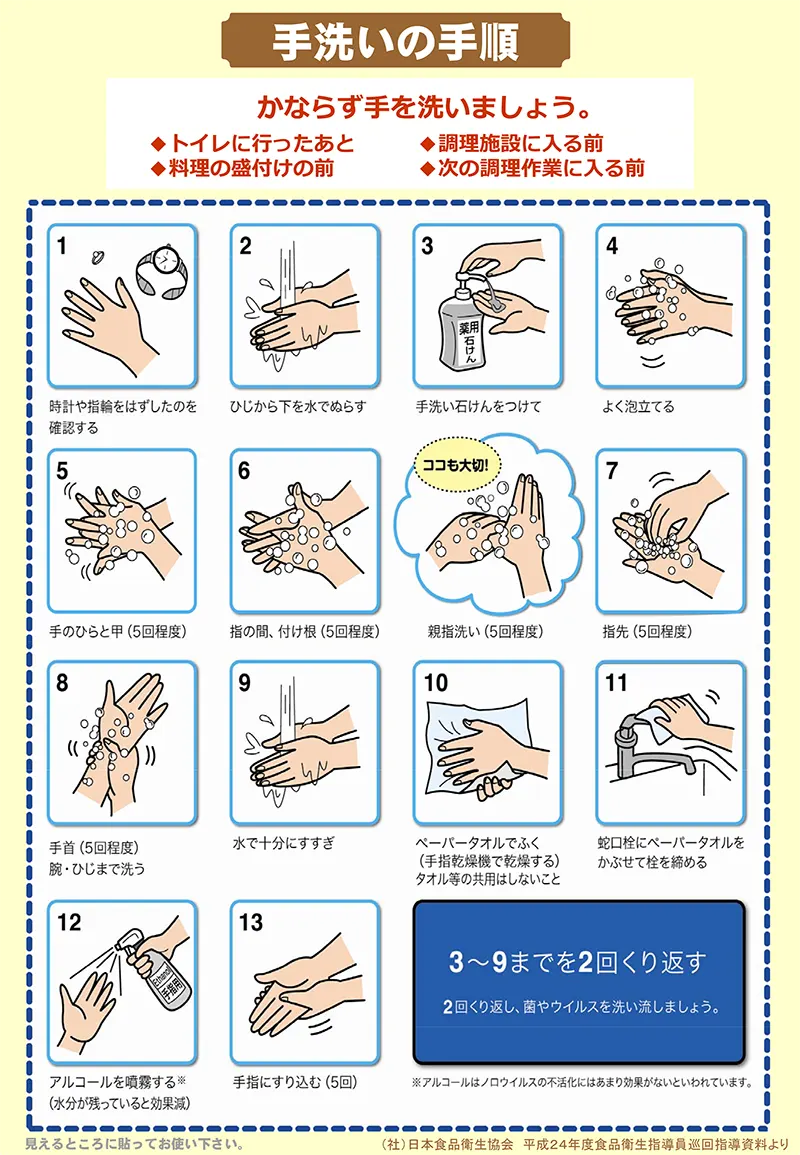 手洗いの手順

かならず手を洗いましょう。

◆トイレに行ったあと
◆料理の盛付けの前
◆調理施設に入る前
◆次の調理作業に入る前

1
時計や指輪をはずしたのを確認する

2
ひじから下を水でぬらす

3
薬用石けん
手洗い石けんをつけて

4
よく泡立てる

5
手のひらと甲（5回程度）

6
指の間、付け根（5回程度）

ココも大切!
親指洗い（5回程度）

7
指先（5回程度）

8
手首（5回程度）
腕・ひじまで洗う

9
水で十分にすすぎ

10
ペーパータオルでふく
（手指乾燥機で乾燥する）
タオル等の共用はしないこと

11
蛇口栓にペーパータオルをかぶせて栓を締める

12
Ethanol 手指用
アルコールを噴霧する※
（水分が残っていると効果減）

13
手指にすり込む（5回）

3～9までを2回くり返す
2回くり返し、菌やウイルスを洗い流しましょう。

※アルコールはノロウイルスの不活化にはあまり効果がないといわれています。

見えるところに貼ってお使い下さい。
（社）日本食品衛生協会　平成24年度食品衛生指導員巡回指導資料より